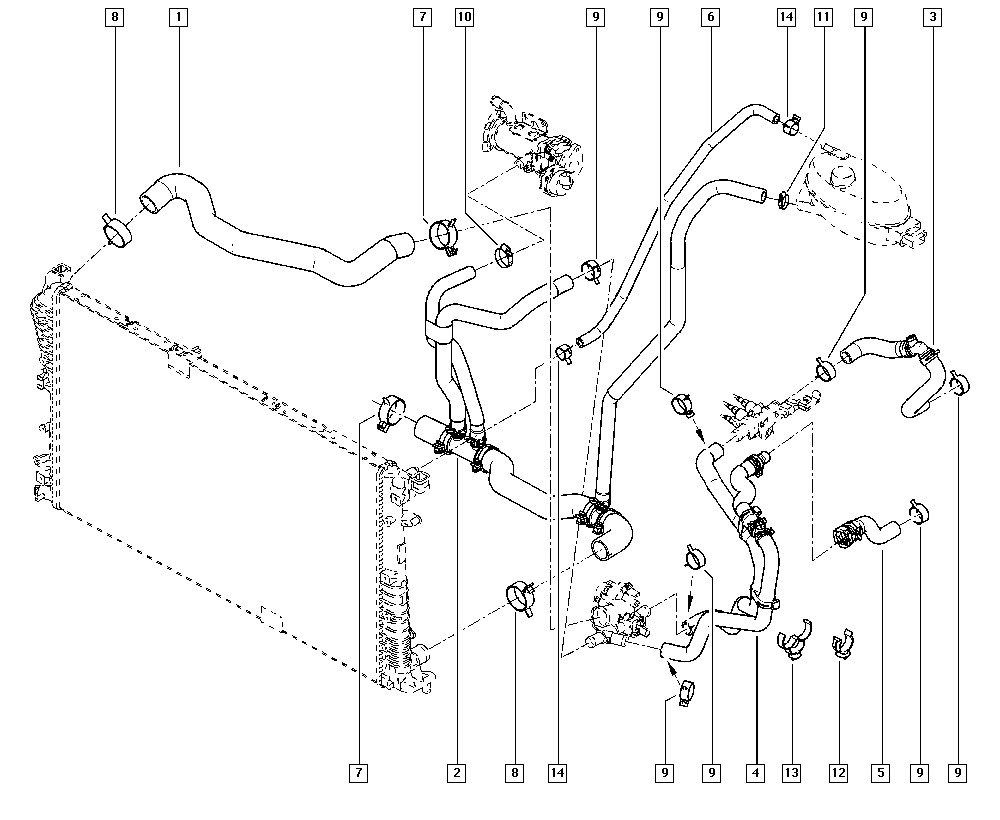 8 1 7 10 9 9 6 14 11 9 3

7 2 8 14 9 9 4 13 12 5 9 9